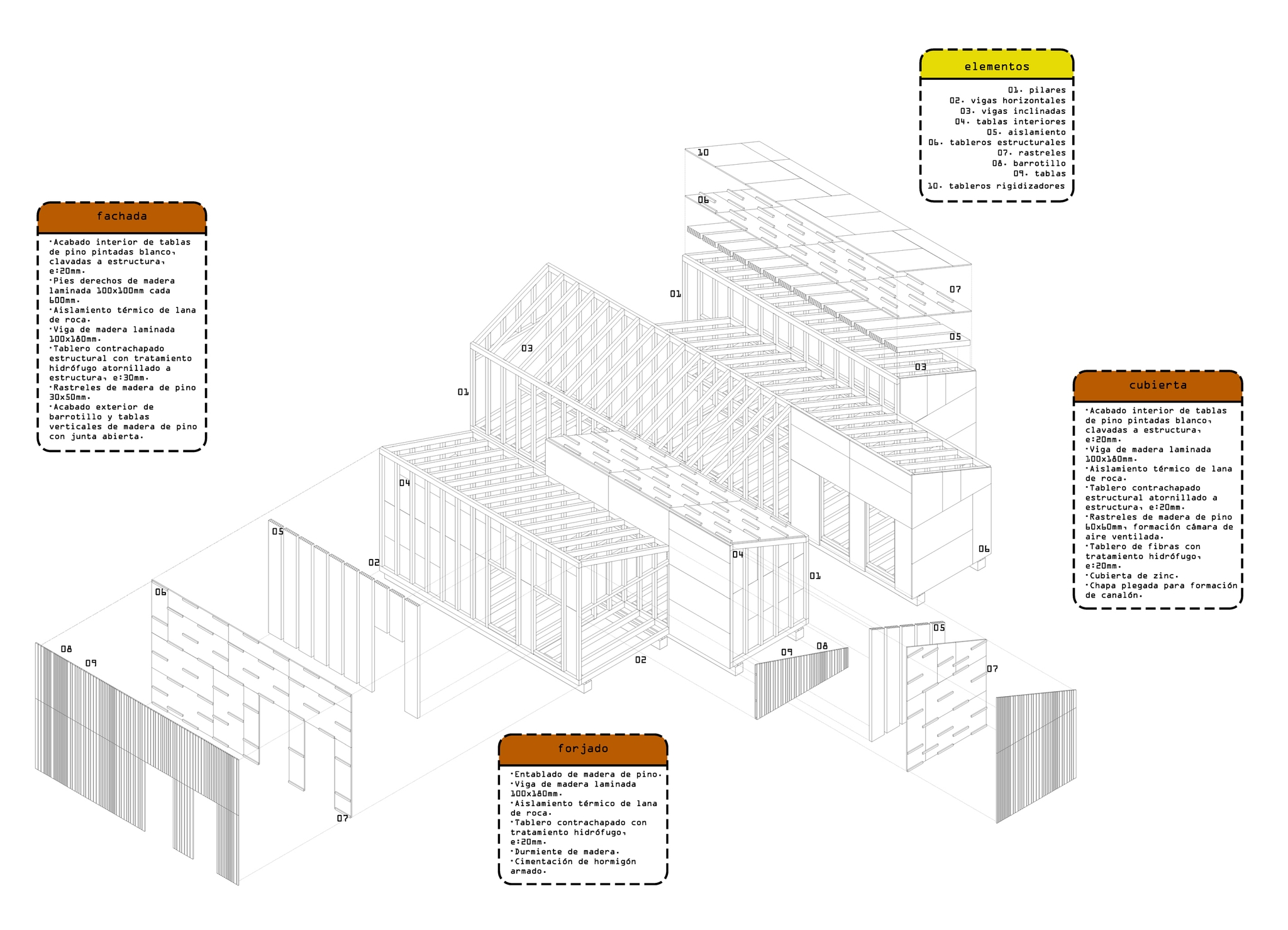 elementos

01. pilares
02. vigas horizontales
03. vigas inclinadas
04. tablas interiores
05. aislamiento
06. tableros estructurales
07. rastreles
08. barrotillo
09. tablas
10. tableros rigidizadores

fachada

·Acabado interior de tablas de pino pintadas blanco, clavadas a estructura, e:20mm.
·Pies derechos de madera laminada 100x100mm cada 600mm.
·Aislamiento térmico de lana de roca.
·Viga de madera laminada 100x180mm.
·Tablero contrachapado estructural con tratamiento hidrófugo atornillado a estructura, e:30mm.
·Rastreles de madera de pino 30x50mm.
·Acabado exterior de barrotillo y tablas verticales de madera de pino con junta abierta.

10

06

07

01

05

03

03

01

04

05

02

06

04

01

06

08

09

02

09

08

05

07

07

cubierta

·Acabado interior de tablas de pino pintadas blanco, clavadas a estructura, e:20mm.
·Viga de madera laminada 100x180mm.
·Aislamiento térmico de lana de roca.
·Tablero contrachapado estructural atornillado a estructura, e:20mm.
·Rastreles de madera de pino 60x60mm, formación cámara de aire ventilada.
·Tablero de fibras con tratamiento hidrófugo, e:20mm.
·Cubierta de zinc.
·Chapa plegada para formación de canalón.

forjado

·Entablado de madera de pino.
·Viga de madera laminada 100x180mm.
·Aislamiento térmico de lana de roca.
·Tablero contrachapado con tratamiento hidrófugo, e:20mm.
·Durmiente de madera.
·Cimentación de hormigón armado.